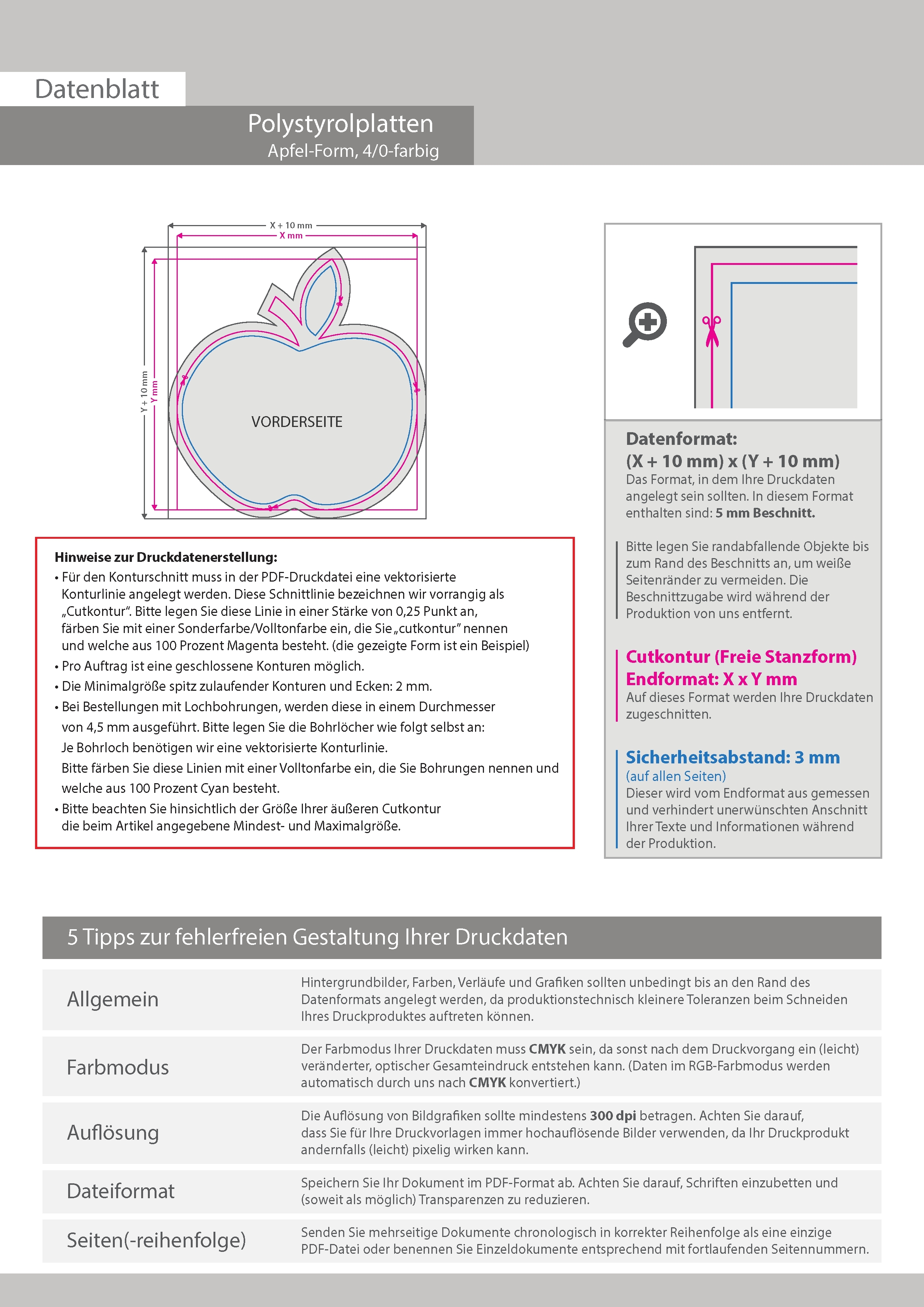 Datenblatt

Polystyrolplatten
Apfel-Form, 4/0-farbig

X + 10 mm
X mm
Y + 10 mm
Y mm

VORDERSEITE

Hinweise zur Druckdatenerstellung:
• Für den Konturschnitt muss in der PDF-Druckdatei eine vektorisierte Konturlinie angelegt werden. Diese Schnittlinie bezeichnen wir vorrangig als „Cutkontur“. Bitte legen Sie diese Linie in einer Stärke von 0,25 Punkt an, färben Sie mit einer Sonderfarbe/Volltonfarbe ein, die Sie „cutkontur“ nennen und welche aus 100 Prozent Magenta besteht. (die gezeigte Form ist ein Beispiel)
• Pro Auftrag ist eine geschlossene Konturen möglich.
• Die Minimalgröße spitz zulaufender Konturen und Ecken: 2 mm.
• Bei Bestellungen mit Lochbohrungen, werden diese in einem Durchmesser von 4,5 mm ausgeführt. Bitte legen Sie die Bohrlöcher wie folgt selbst an:
Je Bohrloch benötigen wir eine vektorisierte Konturlinie.
Bitte färben Sie diese Linien mit einer Volltonfarbe ein, die Sie Bohrungen nennen und welche aus 100 Prozent Cyan besteht.
• Bitte beachten Sie hinsichtlich der Größe Ihrer äußeren Cutkontur die beim Artikel angegebene Mindest- und Maximalgröße.

Datenformat:
(X + 10 mm) x (Y + 10 mm)
Das Format, in dem Ihre Druckdaten angelegt sein sollten. In diesem Format enthalten sind: 5 mm Beschnitt.

Bitte legen Sie randabfallende Objekte bis zum Rand des Beschnitts an, um weiße Seitenränder zu vermeiden. Die Beschnittzugabe wird während der Produktion von uns entfernt.

Cutkontur (Freie Stanzform)
Endformat: X x Y mm
Auf dieses Format werden Ihre Druckdaten zugeschnitten.

Sicherheitsabstand: 3 mm
(auf allen Seiten)
Dieser wird vom Endformat aus gemessen und verhindert unerwünschten Anschnitt Ihrer Texte und Informationen während der Produktion.

5 Tipps zur fehlerfreien Gestaltung Ihrer Druckdaten

| Allgemein | Hintergrundbilder, Farben, Verläufe und Grafiken sollten unbedingt bis an den Rand des Datenformats angelegt werden, da produktionstechnisch kleinere Toleranzen beim Schneiden Ihres Druckproduktes auftreten können. |
|---|---|
| Farbmodus | Der Farbmodus Ihrer Druckdaten muss CMYK sein, da sonst nach dem Druckvorgang ein (leicht) veränderter, optischer Gesamteindruck entstehen kann. (Daten im RGB-Farbmodus werden automatisch durch uns nach CMYK konvertiert.) |
| Auflösung | Die Auflösung von Bildgrafiken sollte mindestens 300 dpi betragen. Achten Sie darauf, dass Sie für Ihre Druckvorlagen immer hochauflösende Bilder verwenden, da Ihr Druckprodukt andernfalls (leicht) pixelig wirken kann. |
| Dateiformat | Speichern Sie Ihr Dokument im PDF-Format ab. Achten Sie darauf, Schriften einzubetten und (soweit als möglich) Transparenzen zu reduzieren. |
| Seiten(-reihenfolge) | Senden Sie mehrseitige Dokumente chronologisch in korrekter Reihenfolge als eine einzige PDF-Datei oder benennen Sie Einzeldokumente entsprechend mit fortlaufenden Seitennummern. |