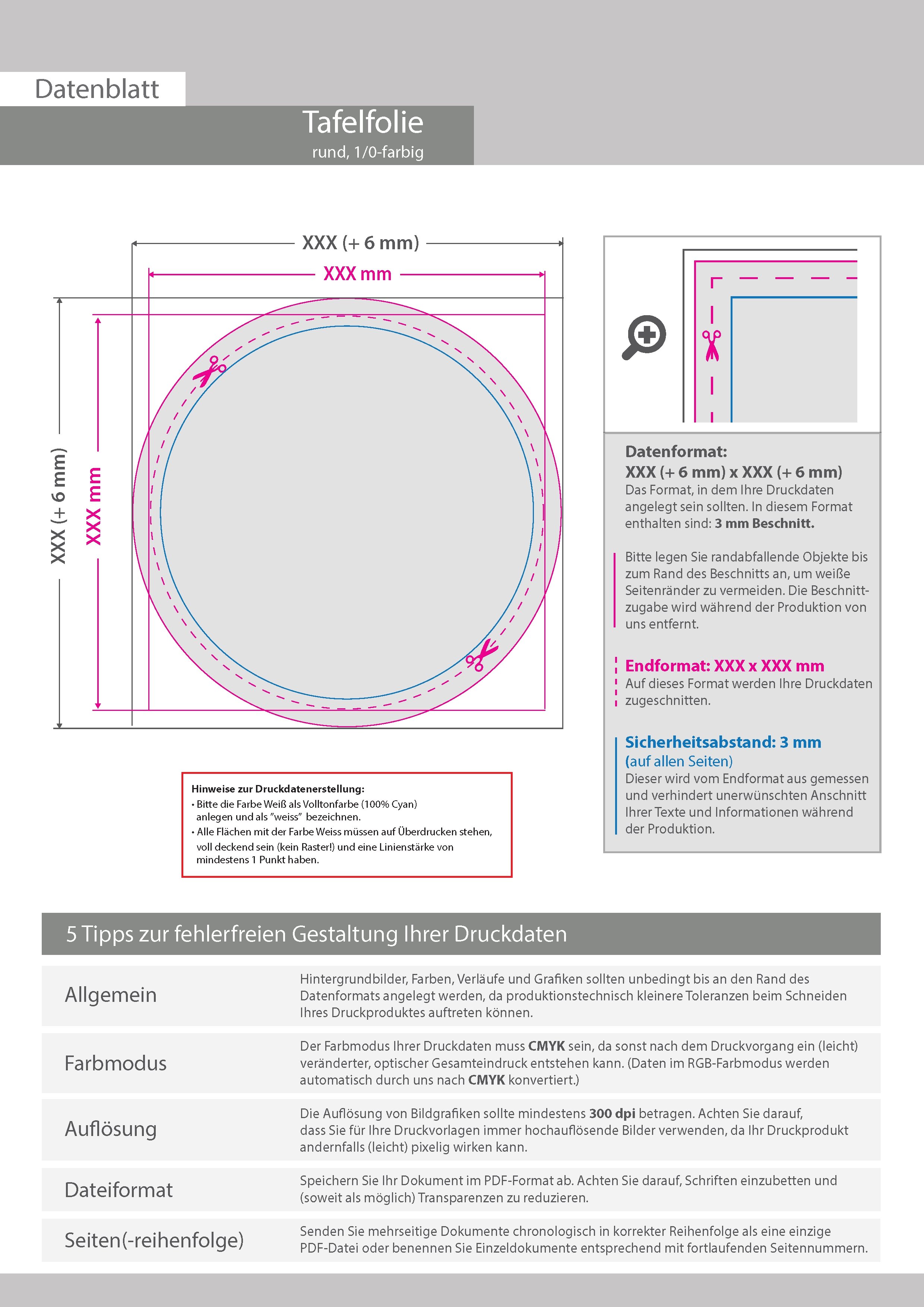 Datenblatt

Tafelfolie
rund, 1/0-farbig

XXX (+ 6 mm)
XXX mm
XXX (+ 6 mm)
XXX mm

Hinweise zur Druckdatenerstellung:
• Bitte die Farbe Weiß als Volltonfarbe (100% Cyan) anlegen und als "weiss" bezeichnen.
• Alle Flächen mit der Farbe Weiss müssen auf Überdrucken stehen, voll deckend sein (kein Raster!) und eine Linienstärke von mindestens 1 Punkt haben.

Datenformat:
XXX (+ 6 mm) x XXX (+ 6 mm)
Das Format, in dem Ihre Druckdaten angelegt sein sollten. In diesem Format enthalten sind: 3 mm Beschnitt.

Bitte legen Sie randabfallende Objekte bis zum Rand des Beschnitts an, um weiße Seitenränder zu vermeiden. Die Beschnittzugabe wird während der Produktion von uns entfernt.

Endformat: XXX x XXX mm
Auf dieses Format werden Ihre Druckdaten zugeschnitten.

Sicherheitsabstand: 3 mm
(auf allen Seiten)
Dieser wird vom Endformat aus gemessen und verhindert unerwünschten Anschnitt Ihrer Texte und Informationen während der Produktion.

5 Tipps zur fehlerfreien Gestaltung Ihrer Druckdaten

| Allgemein | Hintergrundbilder, Farben, Verläufe und Grafiken sollten unbedingt bis an den Rand des Datenformats angelegt werden, da produktionstechnisch kleinere Toleranzen beim Schneiden Ihres Druckproduktes auftreten können. |
|---|---|
| Farbmodus | Der Farbmodus Ihrer Druckdaten muss CMYK sein, da sonst nach dem Druckvorgang ein (leicht) veränderter, optischer Gesamteindruck entstehen kann. (Daten im RGB-Farbmodus werden automatisch durch uns nach CMYK konvertiert.) |
| Auflösung | Die Auflösung von Bildgrafiken sollte mindestens 300 dpi betragen. Achten Sie darauf, dass Sie für Ihre Druckvorlagen immer hochauflösende Bilder verwenden, da Ihr Druckprodukt andernfalls (leicht) pixelig wirken kann. |
| Dateiformat | Speichern Sie Ihr Dokument im PDF-Format ab. Achten Sie darauf, Schriften einzubetten und (soweit als möglich) Transparenzen zu reduzieren. |
| Seiten(-reihenfolge) | Senden Sie mehrseitige Dokumente chronologisch in korrekter Reihenfolge als eine einzige PDF-Datei oder benennen Sie Einzeldokumente entsprechend mit fortlaufenden Seitennummern. |