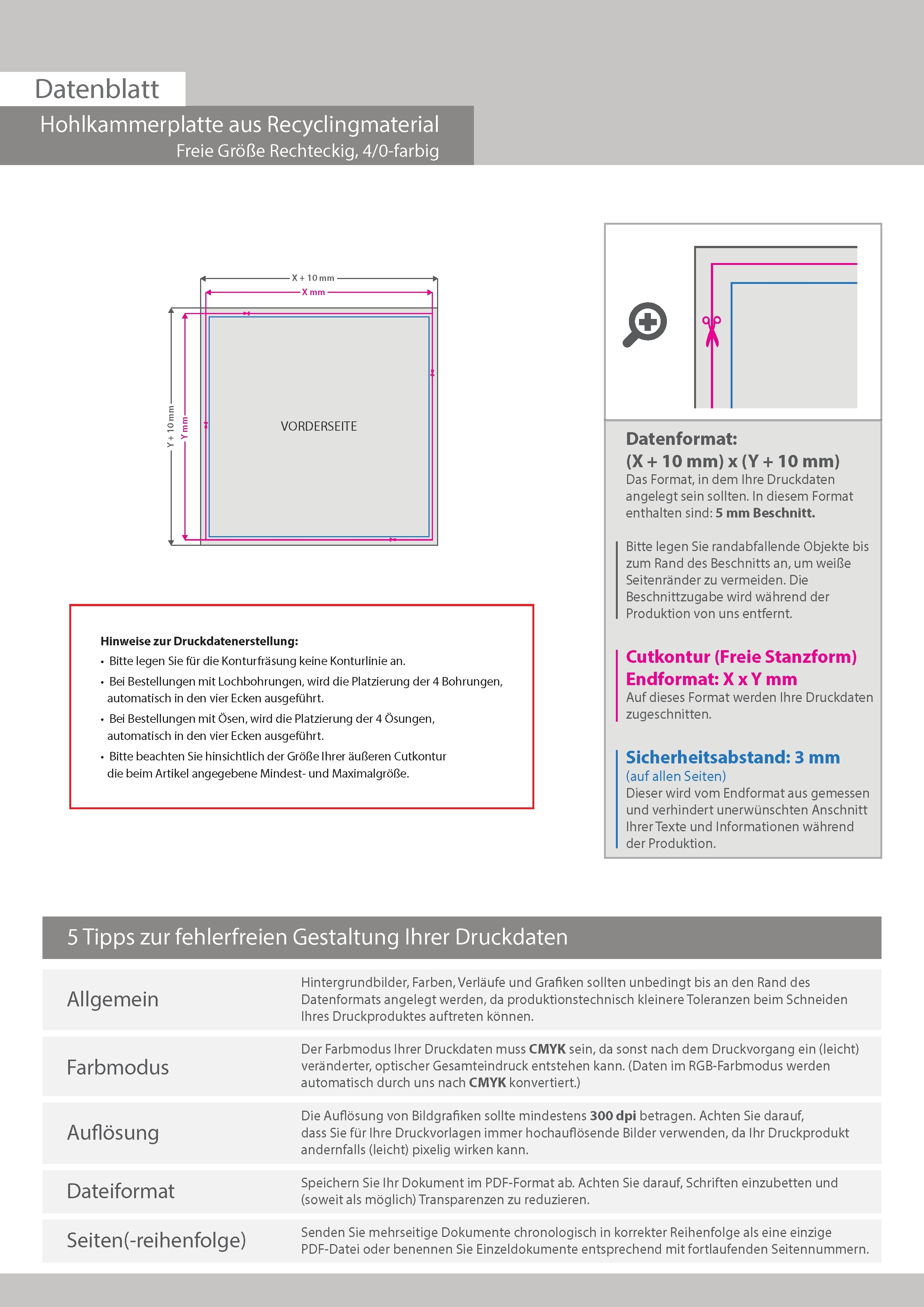 Datenblatt

Hohlkammerplatte aus Recyclingmaterial
Freie Größe Rechteckig, 4/0-farbig

X + 10 mm
X mm
Y + 10 mm
Y mm
VORDERSEITE

Hinweise zur Druckdatenerstellung:
• Bitte legen Sie für die Konturfräsung keine Konturlinie an.
• Bei Bestellungen mit Lochbohrungen, wird die Platzierung der 4 Bohrungen, automatisch in den vier Ecken ausgeführt.
• Bei Bestellungen mit Ösen, wird die Platzierung der 4 Ösungen, automatisch in den vier Ecken ausgeführt.
• Bitte beachten Sie hinsichtlich der Größe Ihrer äußeren Cutkontur die beim Artikel angegebene Mindest- und Maximalgröße.

Datenformat:
(X + 10 mm) x (Y + 10 mm)
Das Format, in dem Ihre Druckdaten angelegt sein sollten. In diesem Format enthalten sind: 5 mm Beschnitt.

Bitte legen Sie randabfallende Objekte bis zum Rand des Beschnitts an, um weiße Seitenränder zu vermeiden. Die Beschnittzugabe wird während der Produktion von uns entfernt.

Cutkontur (Freie Stanzform)
Endformat: X x Y mm
Auf dieses Format werden Ihre Druckdaten zugeschnitten.

Sicherheitsabstand: 3 mm
(auf allen Seiten)
Dieser wird vom Endformat aus gemessen und verhindert unerwünschten Anschnitt Ihrer Texte und Informationen während der Produktion.

5 Tipps zur fehlerfreien Gestaltung Ihrer Druckdaten

| Allgemein | Hintergrundbilder, Farben, Verläufe und Grafiken sollten unbedingt bis an den Rand des Datenformats angelegt werden, da produktionstechnisch kleinere Toleranzen beim Schneiden Ihres Druckproduktes auftreten können. |
|---|---|
| Farbmodus | Der Farbmodus Ihrer Druckdaten muss CMYK sein, da sonst nach dem Druckvorgang ein (leicht) veränderter, optischer Gesamteindruck entstehen kann. (Daten im RGB-Farbmodus werden automatisch durch uns nach CMYK konvertiert.) |
| Auflösung | Die Auflösung von Bildgrafiken sollte mindestens 300 dpi betragen. Achten Sie darauf, dass Sie für Ihre Druckvorlagen immer hochauflösende Bilder verwenden, da Ihr Druckprodukt andernfalls (leicht) pixelig wirken kann. |
| Dateiformat | Speichern Sie Ihr Dokument im PDF-Format ab. Achten Sie darauf, Schriften einzubetten und (soweit als möglich) Transparenzen zu reduzieren. |
| Seiten(-reihenfolge) | Senden Sie mehrseitige Dokumente chronologisch in korrekter Reihenfolge als eine einzige PDF-Datei oder benennen Sie Einzeldokumente entsprechend mit fortlaufenden Seitennummern. |